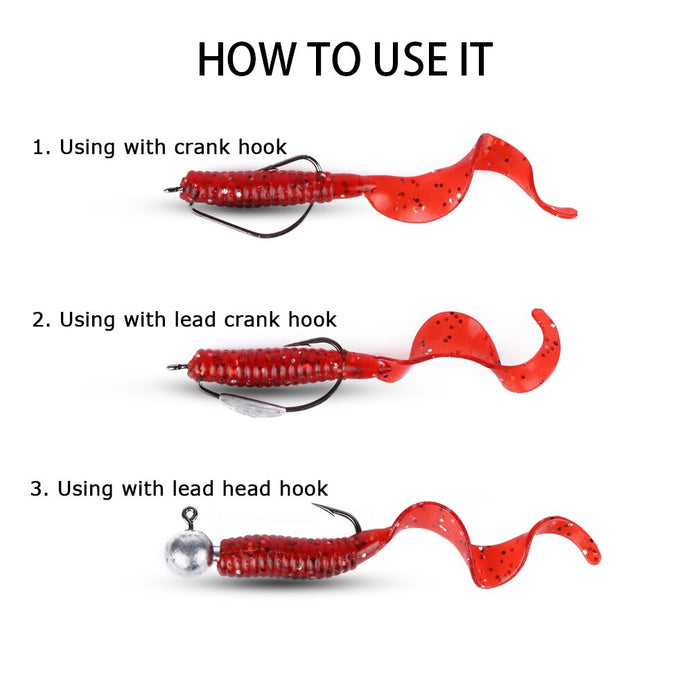 HOW TO USE IT

1. Using with crank hook

2. Using with lead crank hook

3. Using with lead head hook