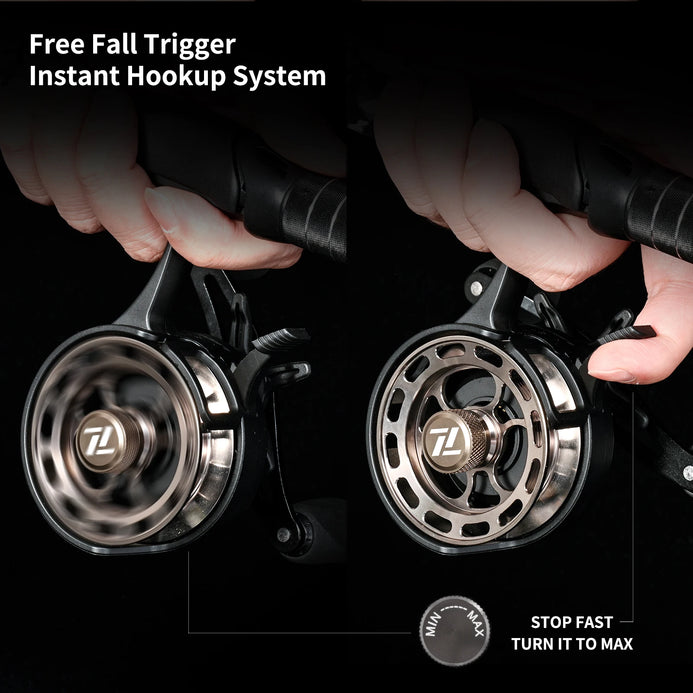 Free Fall Trigger
Instant Hookup System

MIN MAX

STOP FAST
TURN IT TO MAX