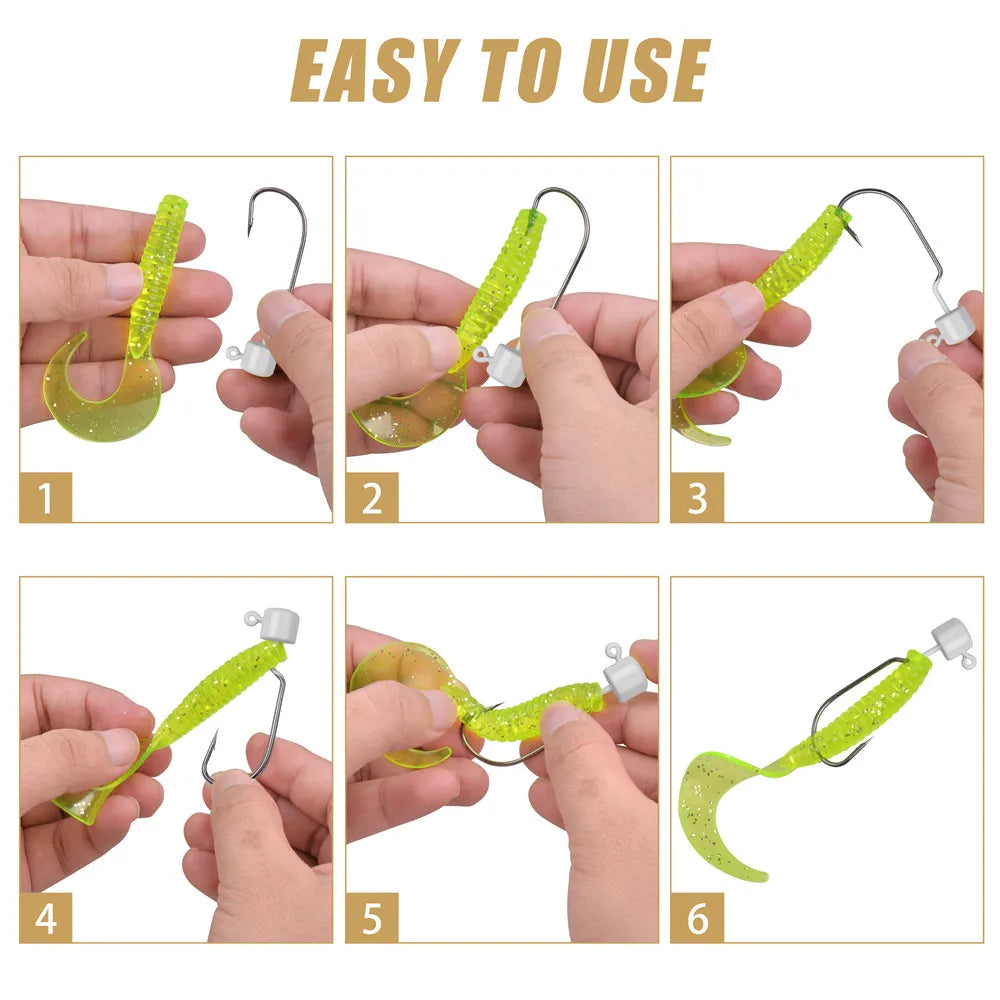 EASY TO USE

1

2

3

4

5

6