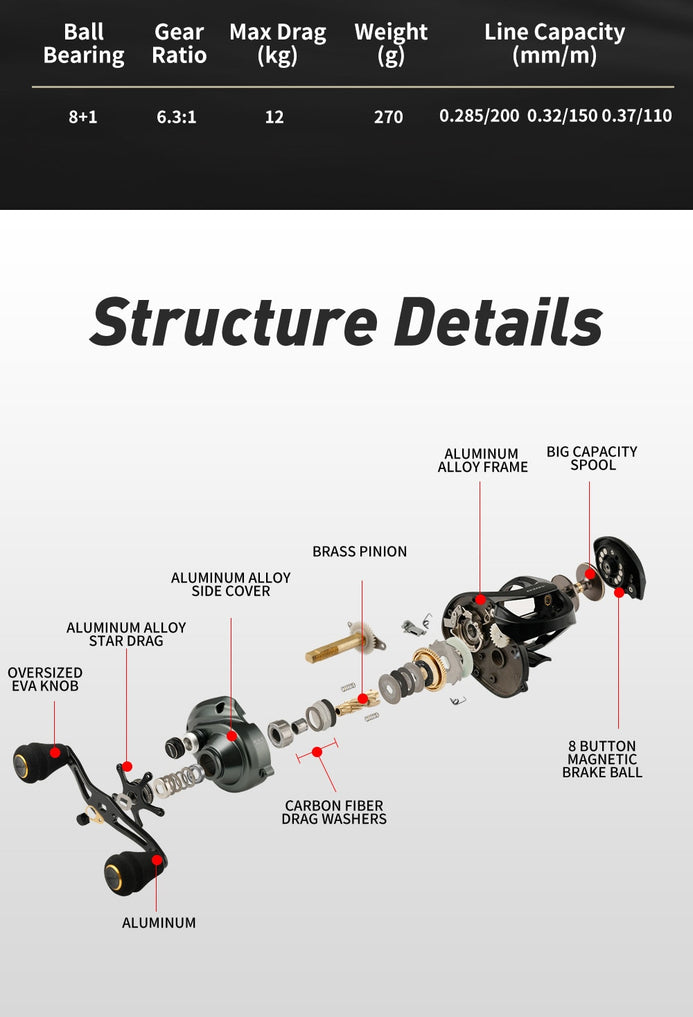 | Ball Bearing | Gear Ratio | Max Drag (kg) | Weight (g) | Line Capacity (mm/m) |
|---|---|---|---|---|
| 8+1 | 6.3:1 | 12 | 270 | 0.285/200 0.32/150 0.37/110 |

Structure Details

ALUMINUM ALLOY FRAME

BIG CAPACITY SPOOL

BRASS PINION

ALUMINUM ALLOY SIDE COVER

ALUMINUM ALLOY STAR DRAG

OVERSIZED EVA KNOB

8 BUTTON MAGNETIC BRAKE BALL

CARBON FIBER DRAG WASHERS

ALUMINUM