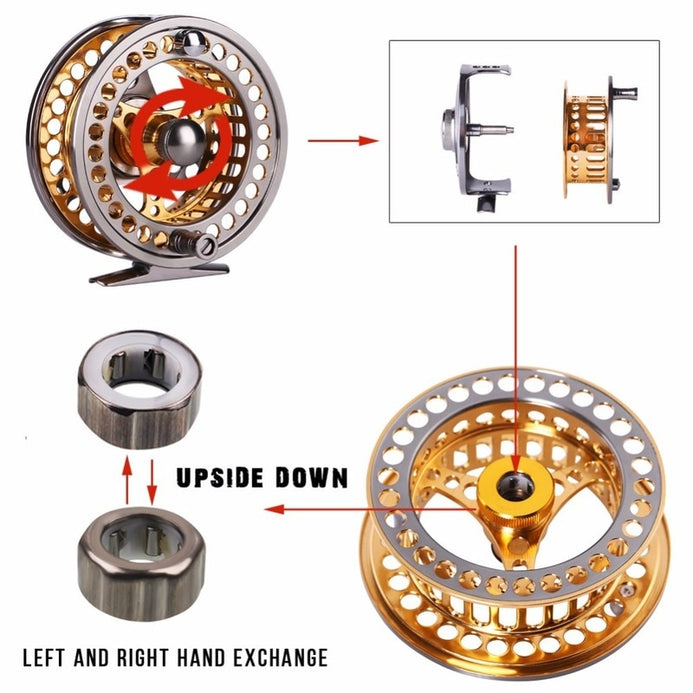 UPSIDE DOWN

LEFT AND RIGHT HAND EXCHANGE