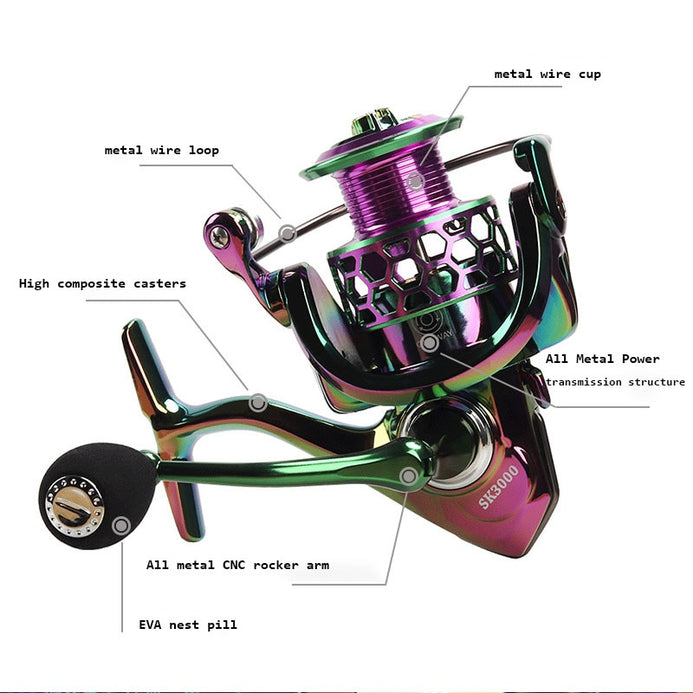 metal wire cup

metal wire loop

High composite casters

All Metal Power
transmission structure

SK3000

All metal CNC rocker arm

EVA nest pill