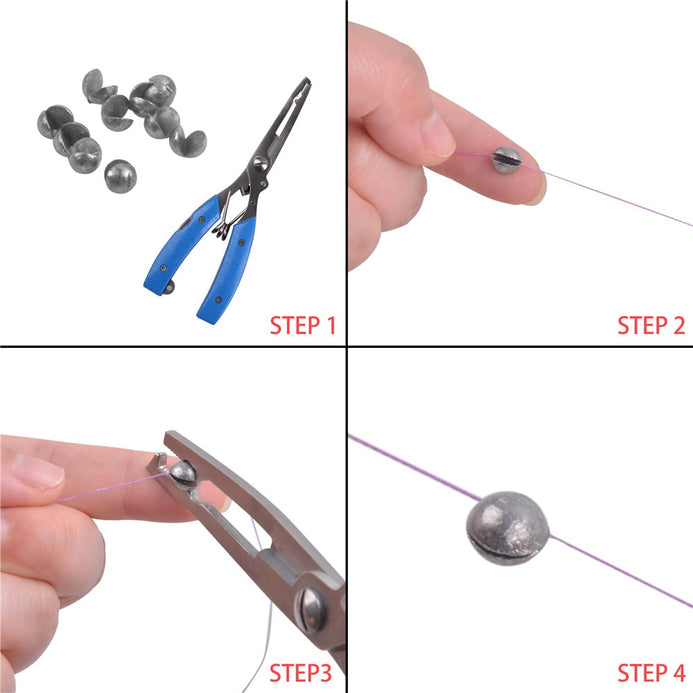 STEP 1

STEP 2

STEP3

STEP 4